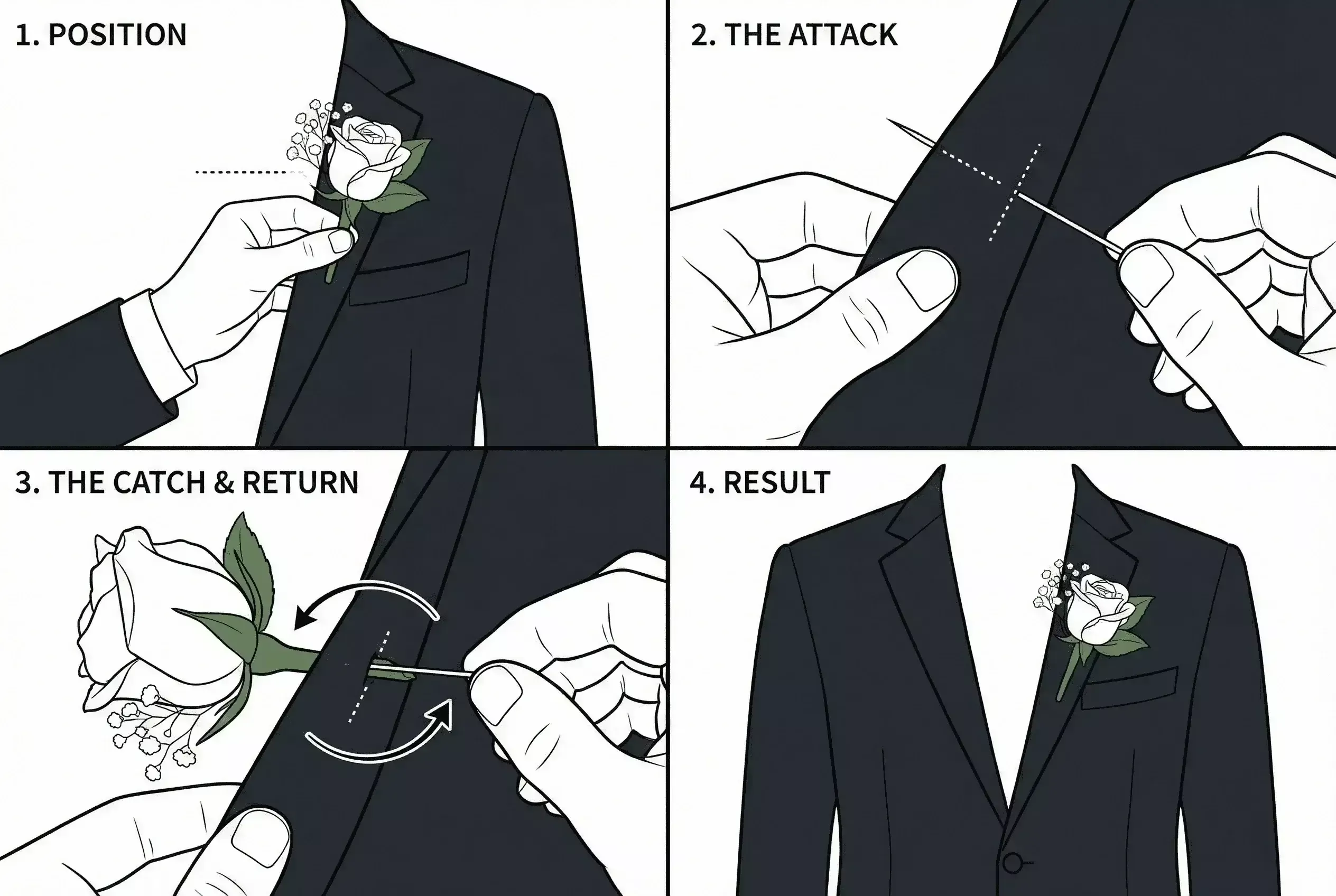 1. POSITION

2. THE ATTACK

3. THE CATCH & RETURN

4. RESULT